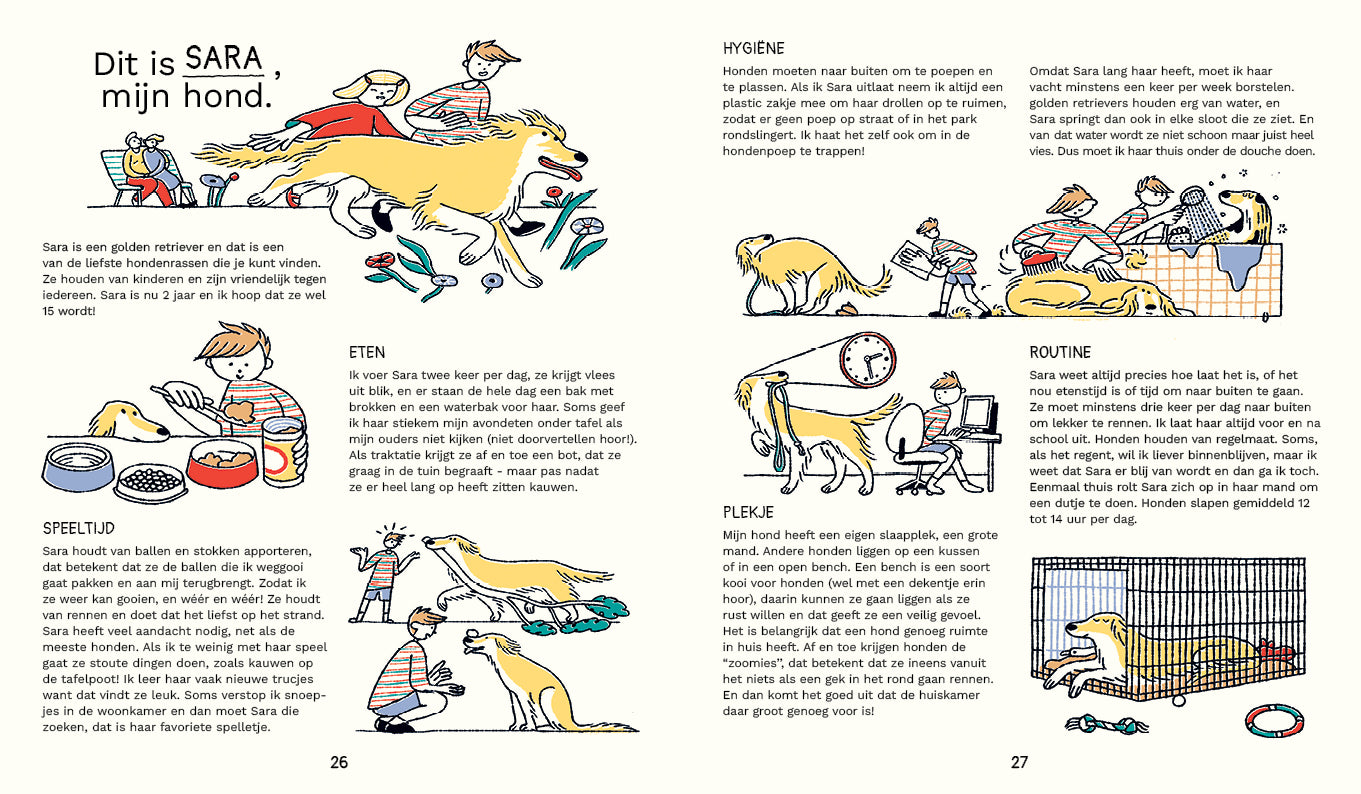 Dit is SARA, mijn hond.

Sara is een golden retriever en dat is een van de liefste hondenrassen die je kunt vinden. Ze houden van kinderen en zijn vriendelijk tegen iedereen. Sara is nu 2 jaar en ik hoop dat ze wel 15 wordt!

ETEN
Ik voer Sara twee keer per dag, ze krijgt vlees uit blik, en er staan de hele dag een bak met brokken en een waterbak voor haar. Soms geef ik haar stiekem mijn avondeten onder tafel als mijn ouders niet kijken (niet doorvertellen hoor!). Als traktatie krijgt ze af en toe een bot, dat ze graag in de tuin begraaft - maar pas nadat ze er heel lang op heeft zitten kauwen.

SPEELTIJD
Sara houdt van ballen en stokken apporteren, dat betekent dat ze de ballen die ik weggooi gaat pakken en aan mij terugbrengt. Zodat ik ze weer kan gooien, en wéér en wéér! Ze houdt van rennen en doet dat het liefst op het strand. Sara heeft veel aandacht nodig, net als de meeste honden. Als ik te weinig met haar speel gaat ze stoute dingen doen, zoals kauwen op de tafelpoot! Ik leer haar vaak nieuwe trucjes want dat vindt ze leuk. Soms verstop ik snoepjes in de woonkamer en dan moet Sara die zoeken, dat is haar favoriete spelletje.

26

HYGIËNE
Honden moeten naar buiten om te poepen en te plassen. Als ik Sara uitlaat neem ik altijd een plastic zakje mee om haar drollen op te ruimen, zodat er geen poep op straat of in het park rondslingert. Ik haat het zelf ook om in de hondenpoep te trappen!

Omdat Sara lang haar heeft, moet ik haar vacht minstens een keer per week borstelen. golden retrievers houden erg van water, en Sara springt dan ook in elke sloot die ze ziet. En van dat water wordt ze niet schoon maar juist heel vies. Dus moet ik haar thuis onder de douche doen.

ROUTINE
Sara weet altijd precies hoe laat het is, of het nou etenstijd is of tijd om naar buiten te gaan. Ze moet minstens drie keer per dag naar buiten om lekker te rennen. Ik laat haar altijd voor en na school uit. Honden houden van regelmaat. Soms, als het regent, wil ik liever binnenblijven, maar ik weet dat Sara er blij van wordt en dan ga ik toch. Eenmaal thuis rolt Sara zich op in haar mand om een dutje te doen. Honden slapen gemiddeld 12 tot 14 uur per dag.

PLEKJE
Mijn hond heeft een eigen slaapplek, een grote mand. Andere honden liggen op een kussen of in een open bench. Een bench is een soort kooi voor honden (wel met een dekentje erin hoor), daarin kunnen ze gaan liggen als ze rust willen en dat geeft ze een veilig gevoel. Het is belangrijk dat een hond genoeg ruimte in huis heeft. Af en toe krijgen honden de “zoomies”, dat betekent dat ze ineens vanuit het niets als een gek in het rond gaan rennen. En dan komt het goed uit dat de huiskamer daar groot genoeg voor is!

27